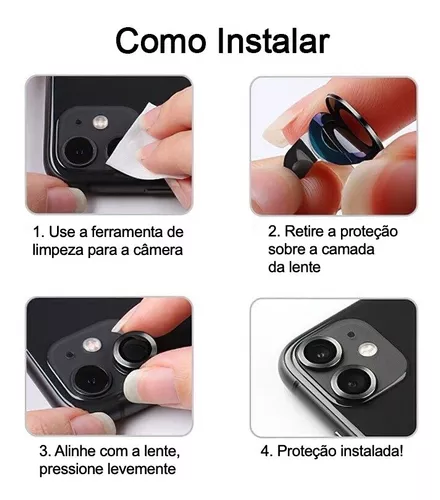 Como Instalar

1. Use a ferramenta de limpeza para a câmera

2. Retire a proteção sobre a camada da lente

3. Alinhe com a lente, pressione levemente

4. Proteção instalada!